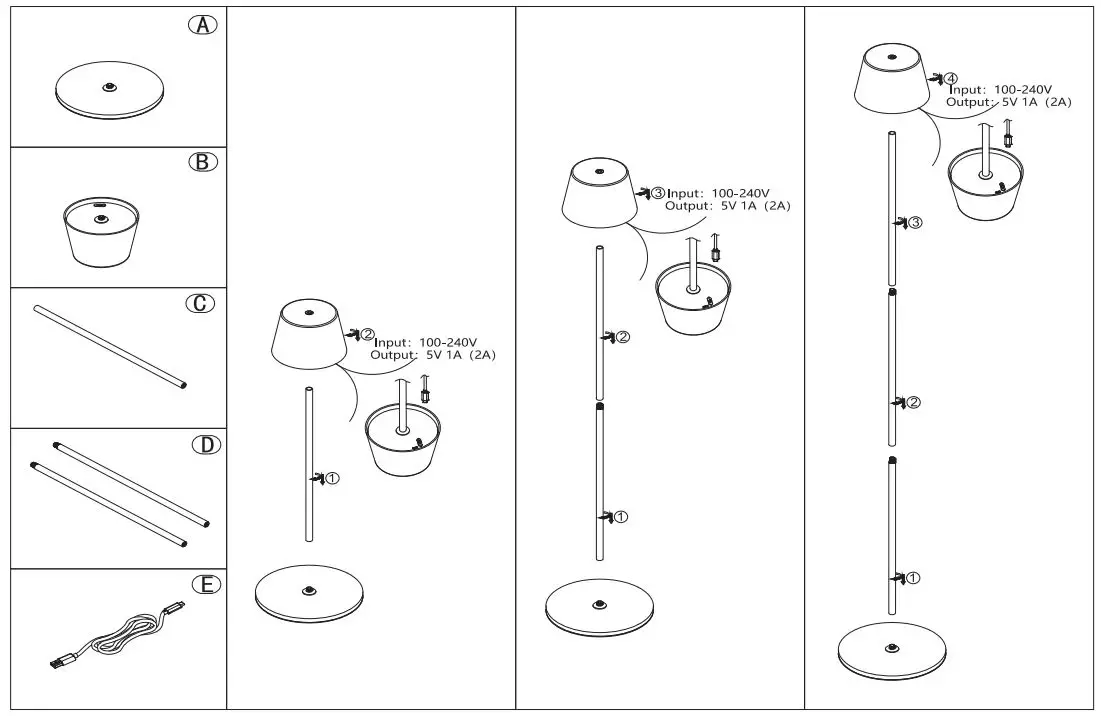 Ⓐ

Ⓑ

Ⓒ

Ⓓ

Ⓔ

②
Input: 100-240V
Output: 5V 1A (2A)

①

③ Input: 100-240V
Output: 5V 1A (2A)

②

①

④
Input: 100-240V
Output: 5V 1A (2A)

③

②

①