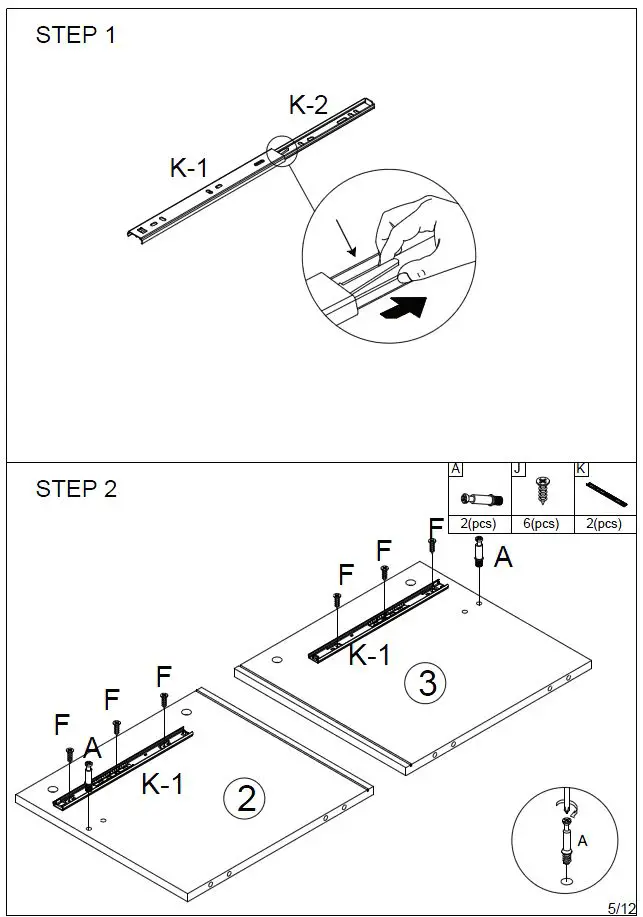 STEP 1

K-2

K-1

STEP 2

| A | J | K |
|---|---|---|
| 2(pcs) | 6(pcs) | 2(pcs) |

F

F

F

A

K-1

3

F

F

F

A

K-1

2

A

5/12