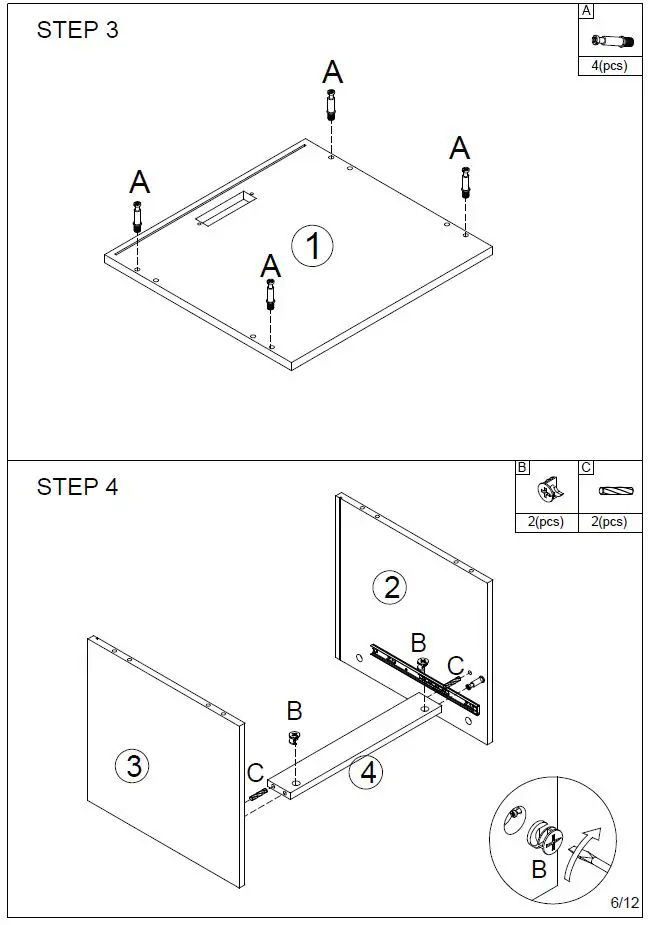 STEP 3

A
4(pcs)

A
A
A
A
1

STEP 4

B
2(pcs)
C
2(pcs)

2
B
C
B
3
C
4
B

6/12