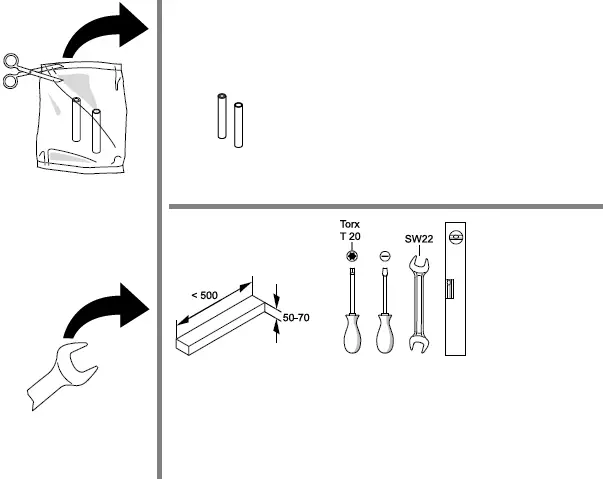 < 500
50-70
Torx
T 20
SW22