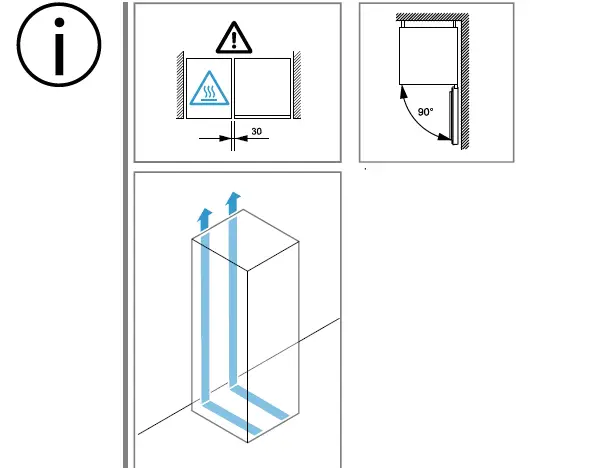 30

90°