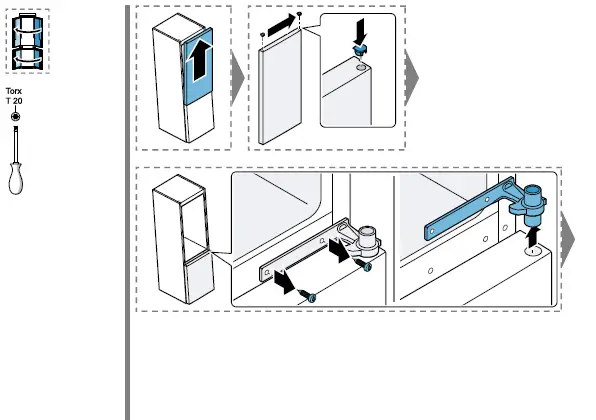 Torx
T 20