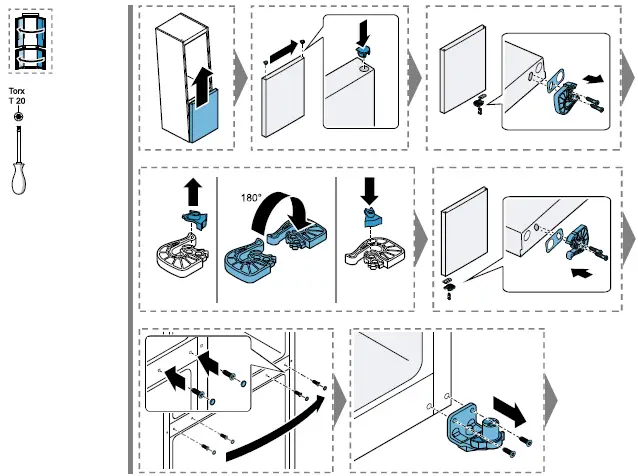 Torx
T 20

180°