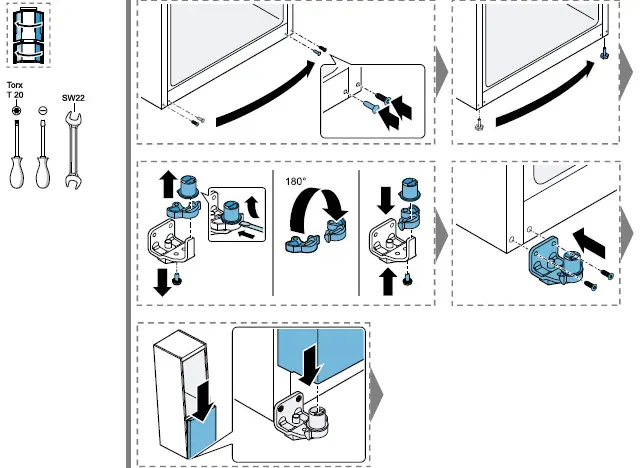 Torx
T 20

SW22

180°