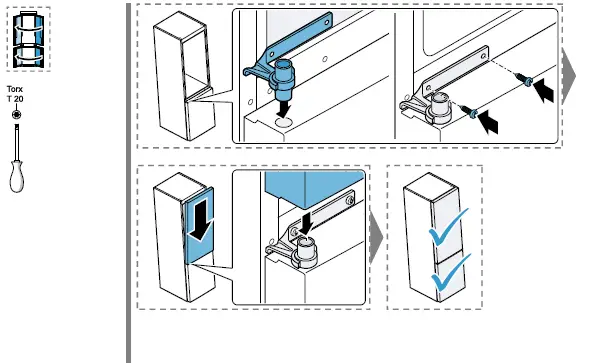 Torx
T 20