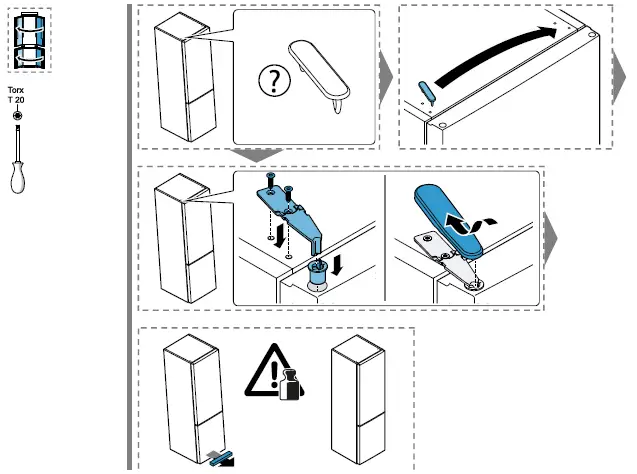 Torx
T 20

?