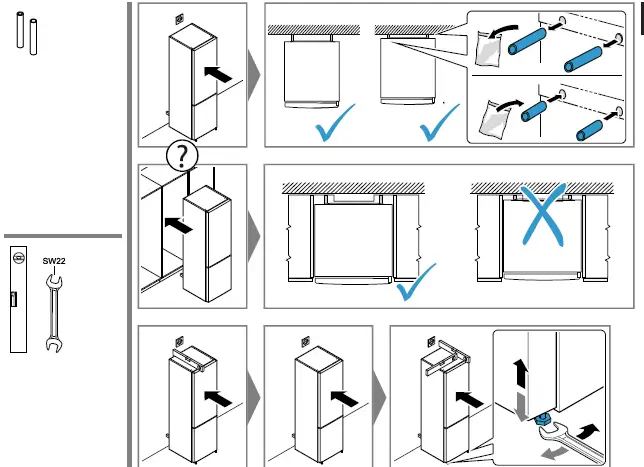 ?

SW22