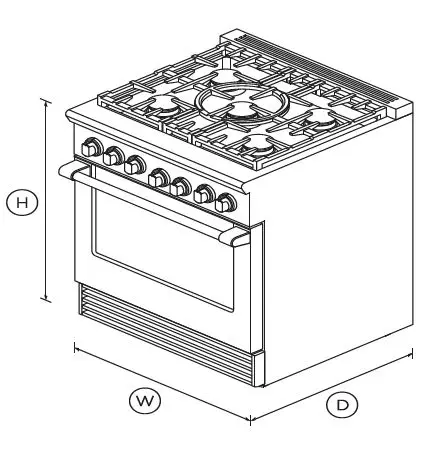 H
W
D