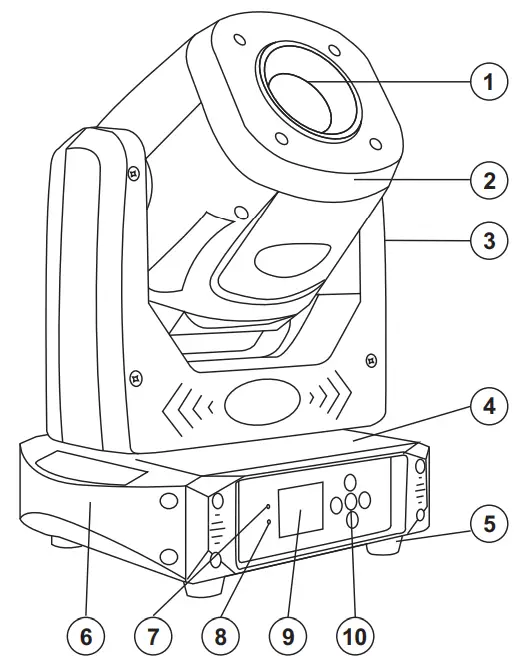 1
2
3
4
5
6
7
8
9
10