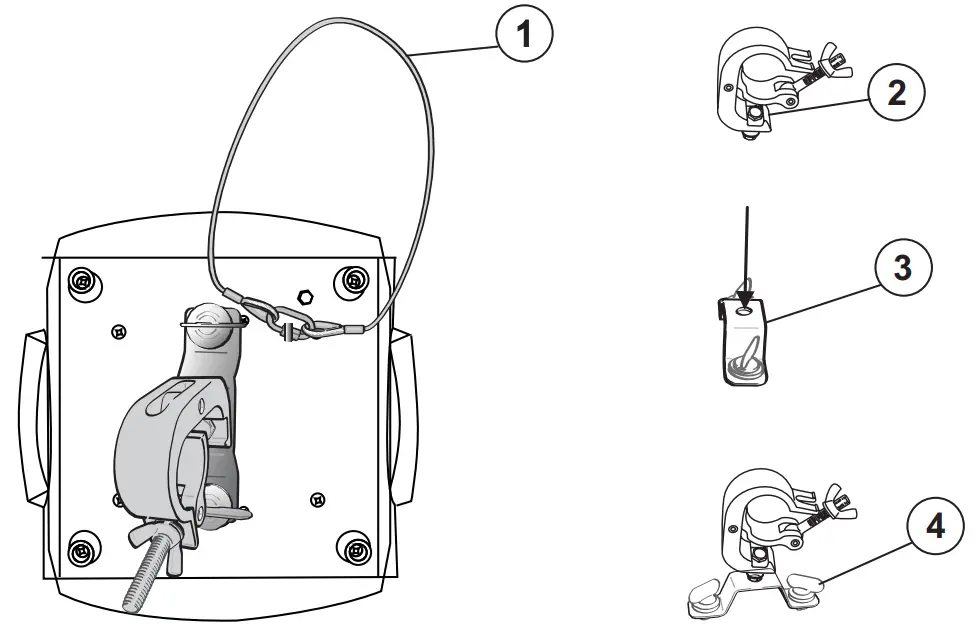 1
2
3
4