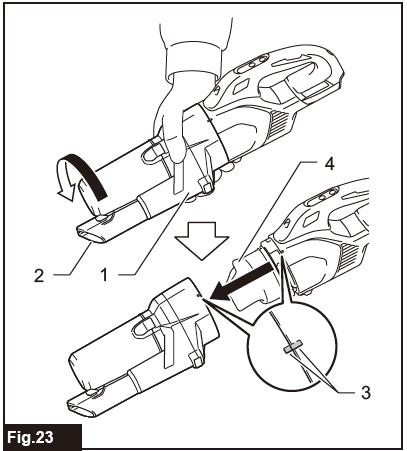 4
2
1
3
Fig.23