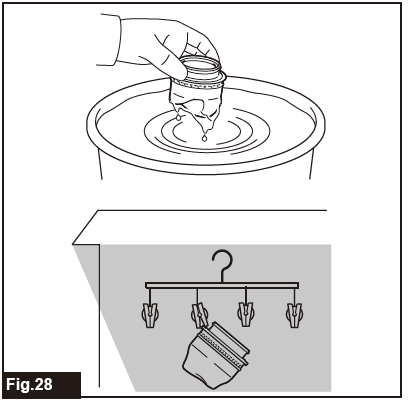 Fig.28