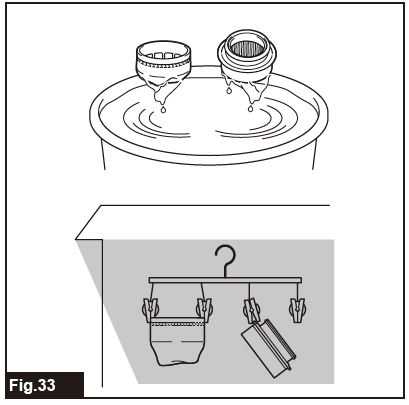 Fig.33