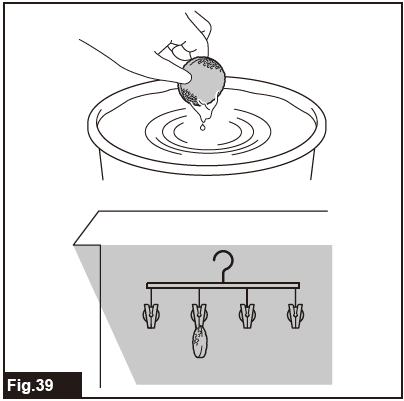 Fig.39