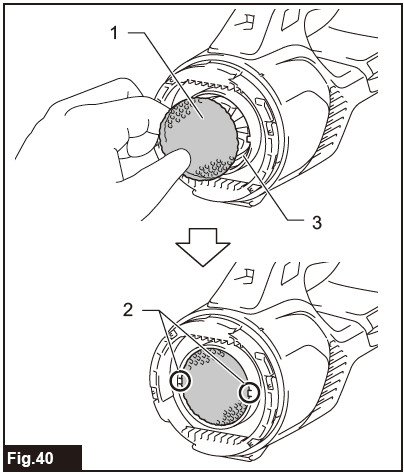 1
3
2
Fig.40