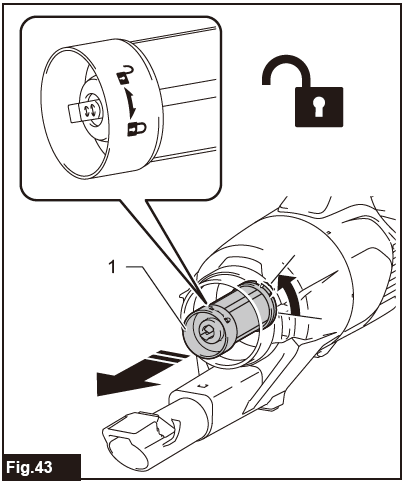 1

Fig.43