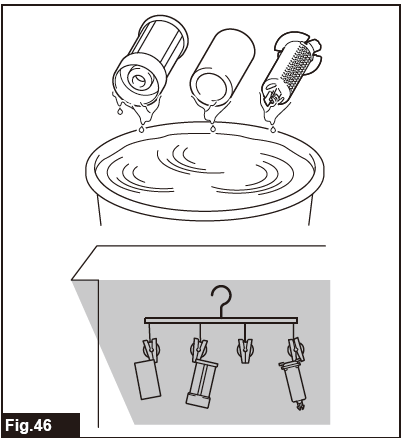 Fig.46