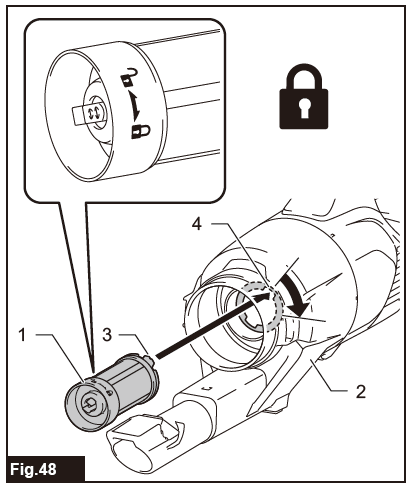 4
1
3
2
Fig.48