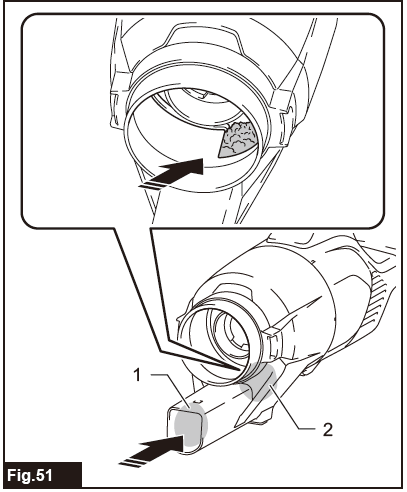 1
2
Fig.51