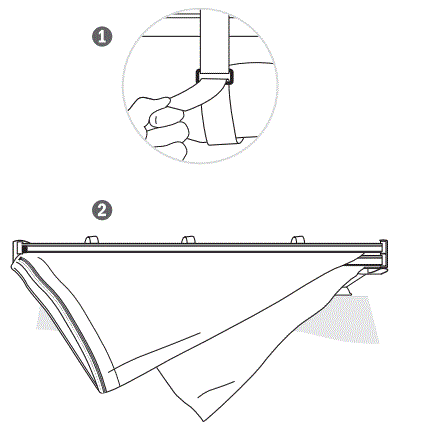 1

2