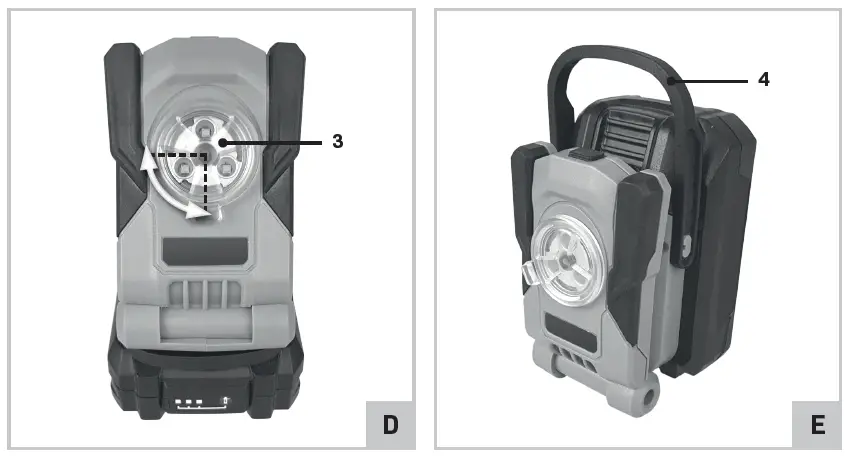 3

D

4

E