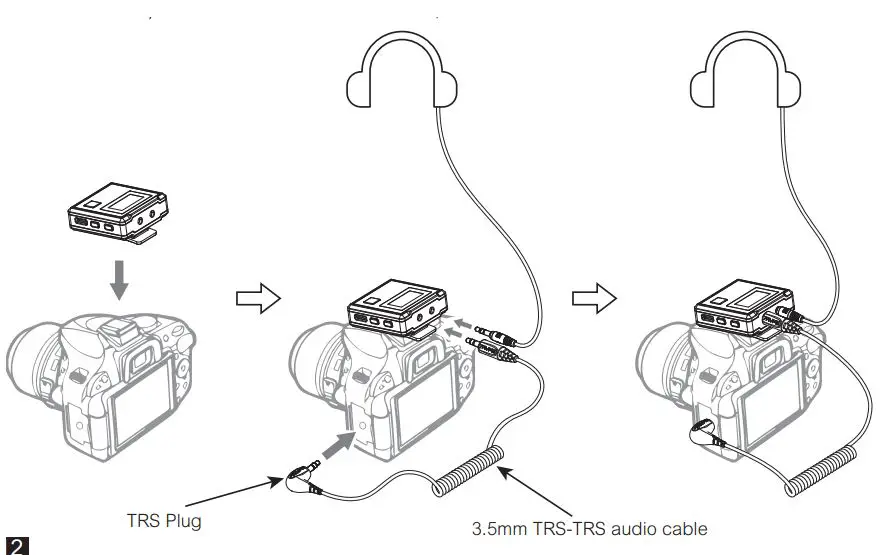 TRS Plug

3.5mm TRS-TRS audio cable

2