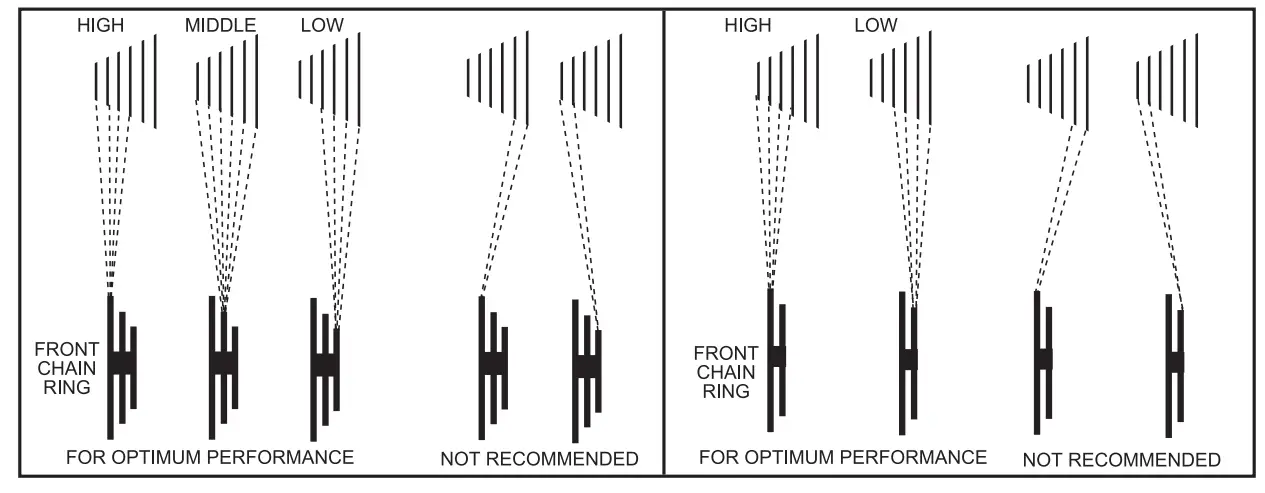 HIGH MIDDLE LOW

FRONT CHAIN RING

FOR OPTIMUM PERFORMANCE

NOT RECOMMENDED

HIGH LOW

FRONT CHAIN RING

FOR OPTIMUM PERFORMANCE

NOT RECOMMENDED