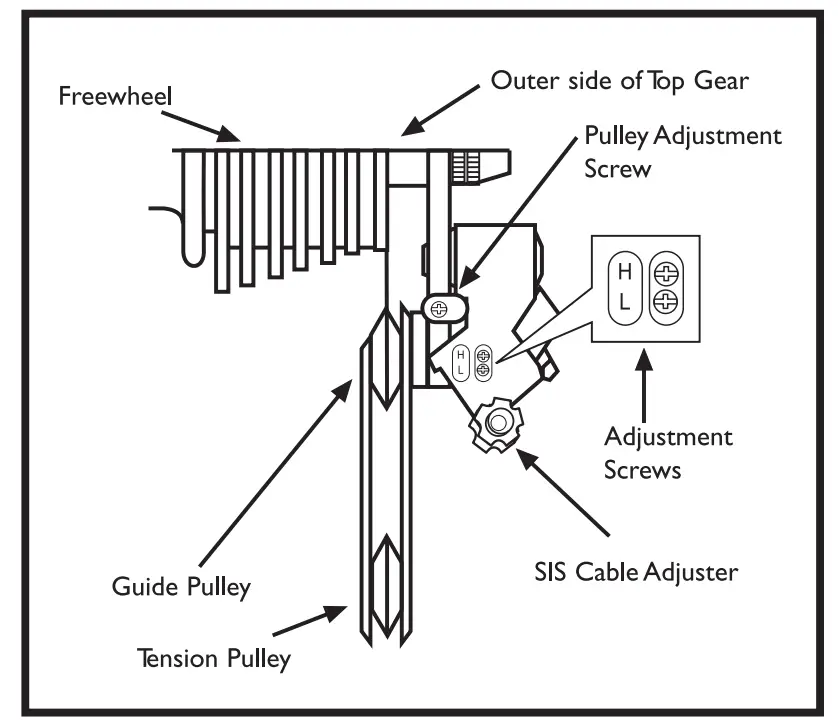 Freewheel

Outer side of Top Gear

Pulley Adjustment Screw

H
L

H
L

Adjustment Screws

SIS Cable Adjuster

Guide Pulley

Tension Pulley