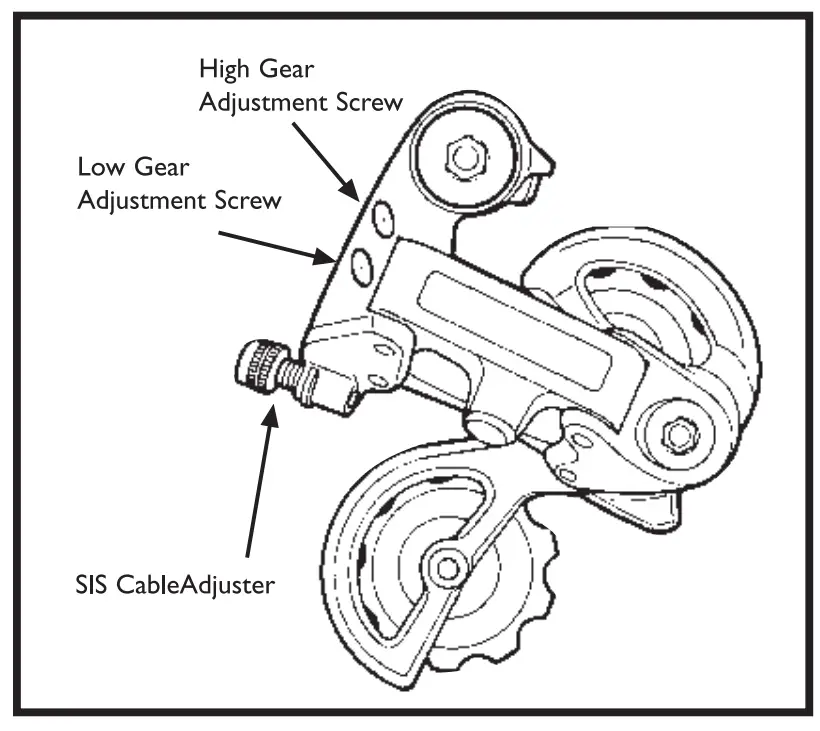 High Gear
Adjustment Screw

Low Gear
Adjustment Screw

SIS CableAdjuster