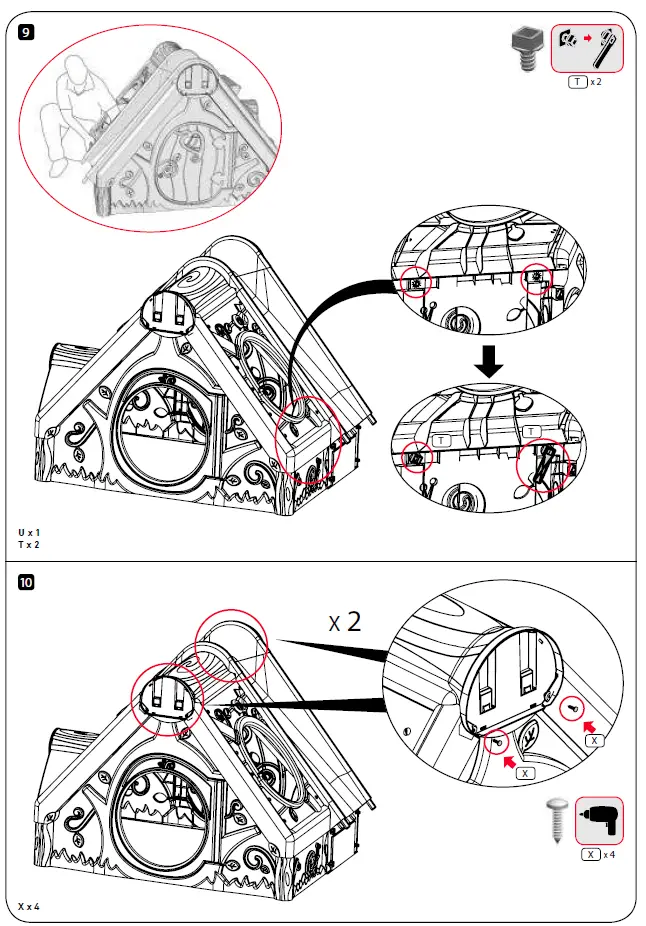 9

T x 2

T

T

U x 1
T x 2

10

x 2

X

X

X x 4

X x 4