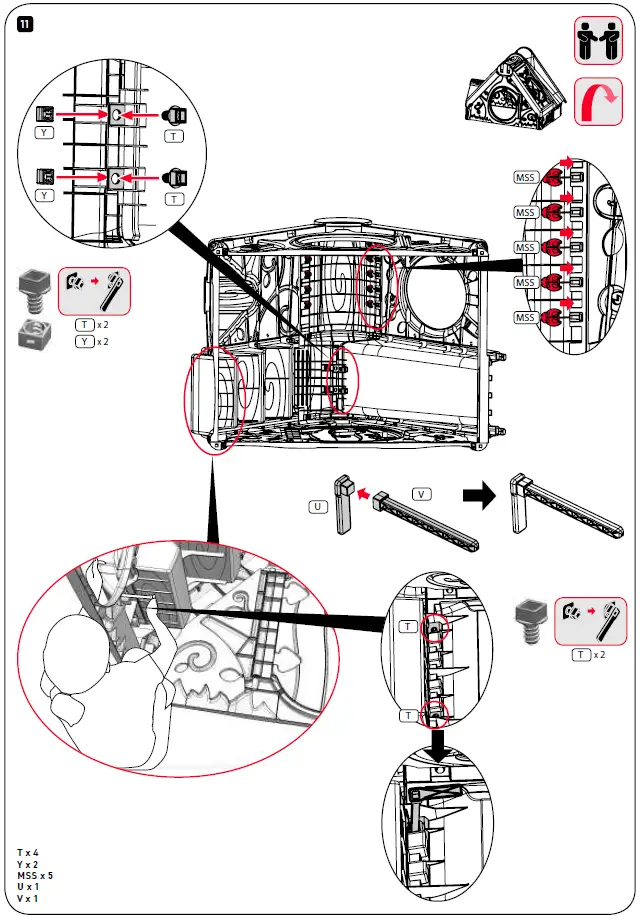 11

Y
T
Y
T

MSS
MSS
MSS
MSS
MSS

T x 2
Y x 2

U
V

T
T

T x 2

T x 4
Y x 2
MSS x 5
U x 1
V x 1