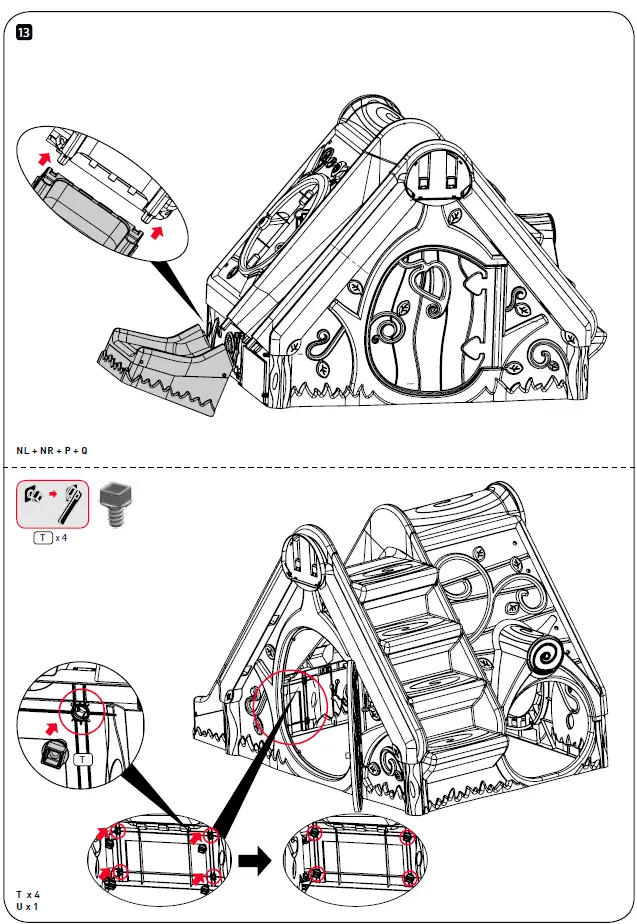 13

NL + NR + P + Q

T x 4

T

T x 4
U x 1