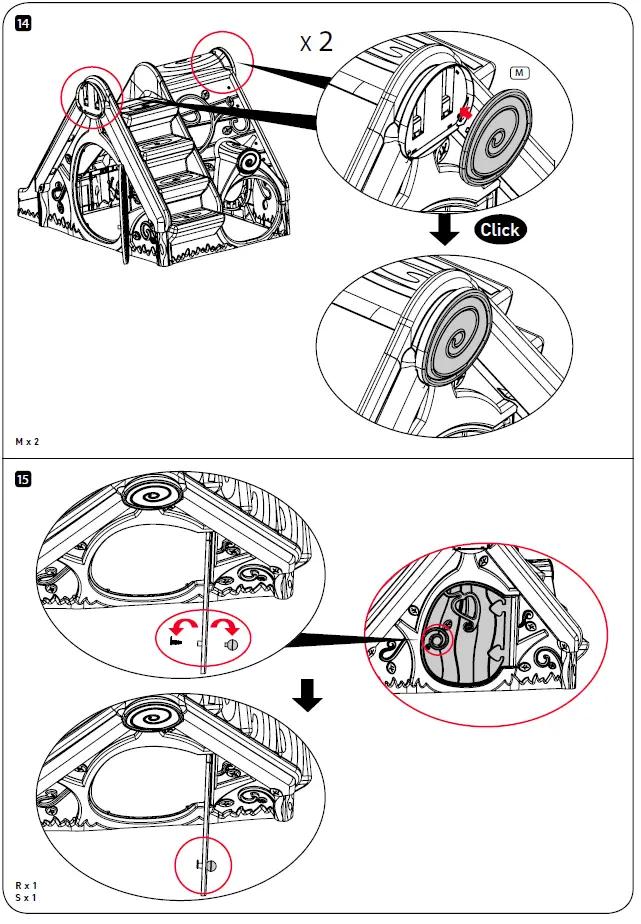 14

x 2

M

Click

M x 2

15

R x 1
S x 1