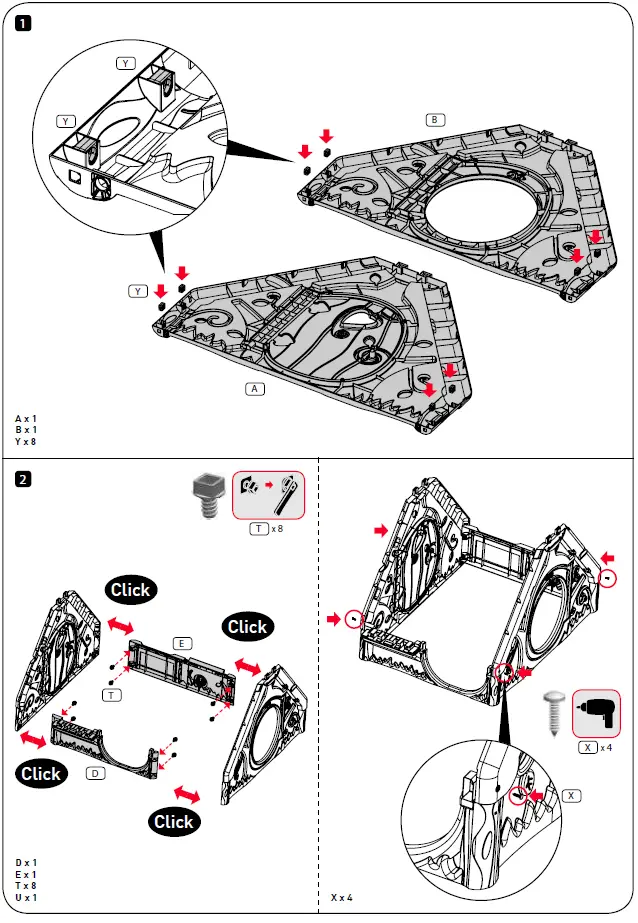 1

Y

Y

B

Y

A

A x 1
B x 1
Y x 8

2

T x 8

Click

Click

E

T

Click

D

Click

D x 1
E x 1
T x 8
U x 1

X x 4

X

X x 4