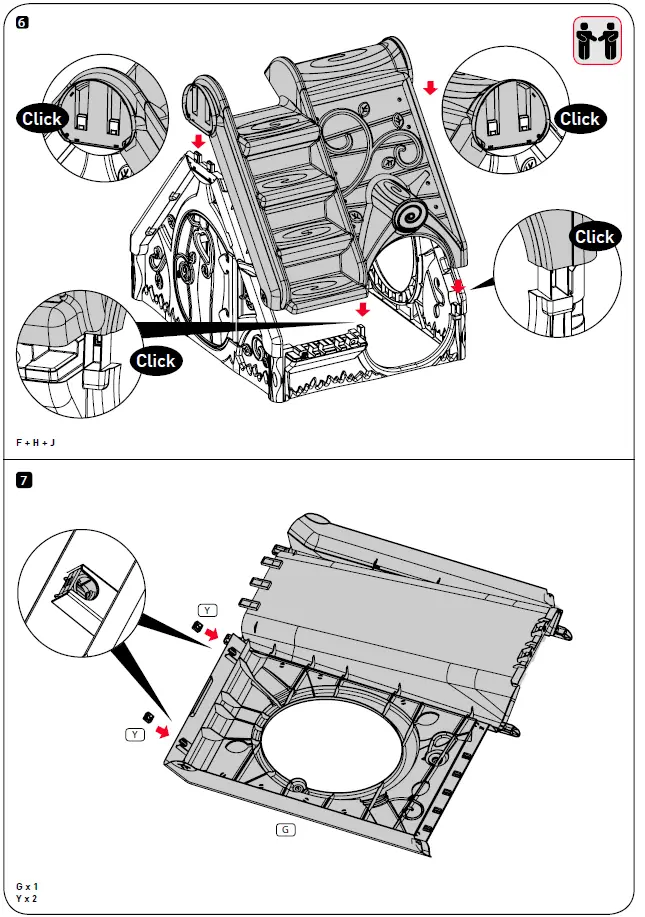 6

Click

Click

Click

Click

F + H + J

7

Y

Y

G

G x 1
Y x 2