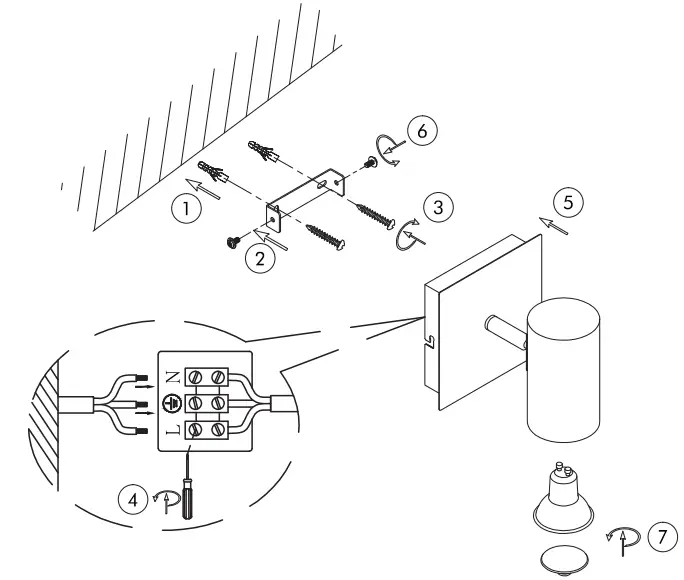 6
1
3
5
2
N
L
4
7