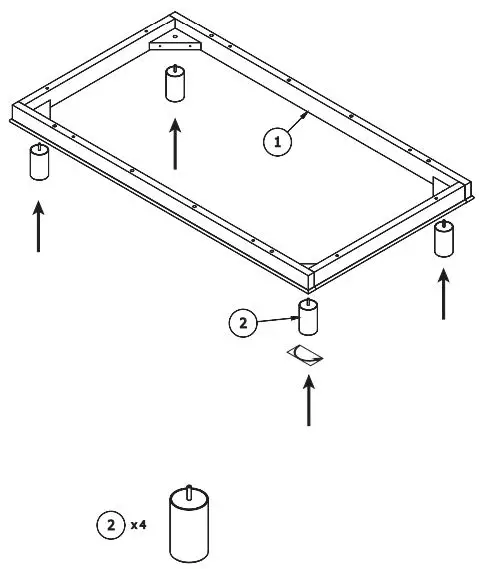 1

2

2 x4