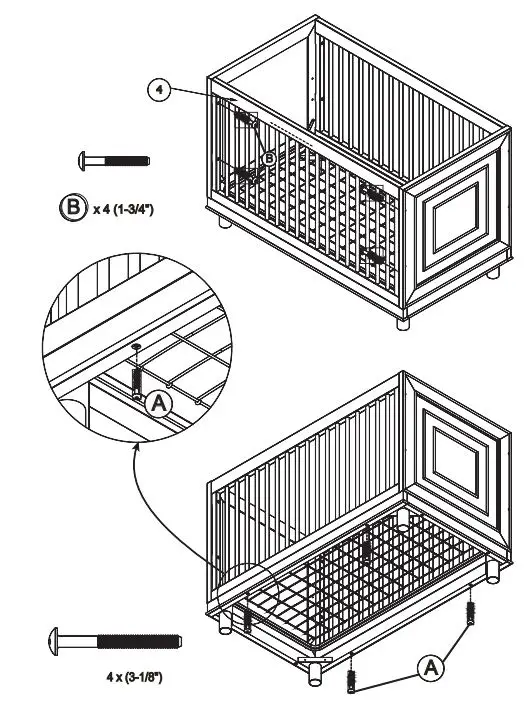 4

B

B x 4 (1-3/4")

A

4 x (3-1/8")

A