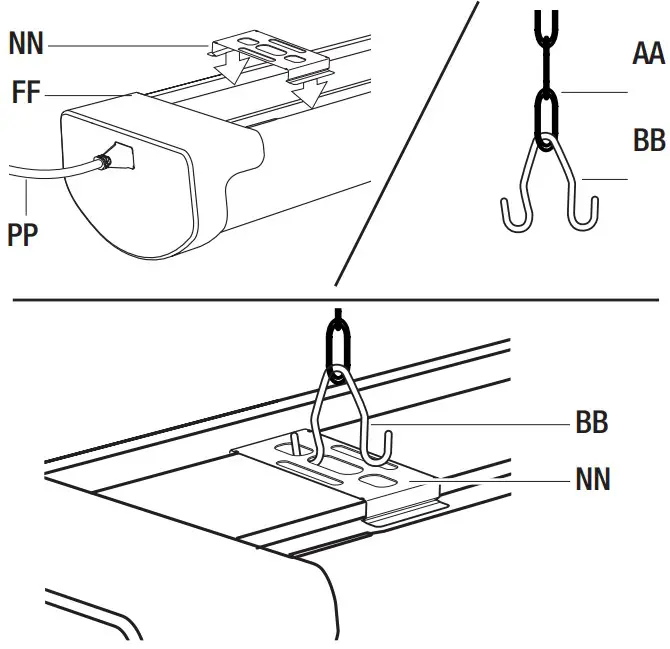 NN
FF
PP
AA
BB
BB
NN