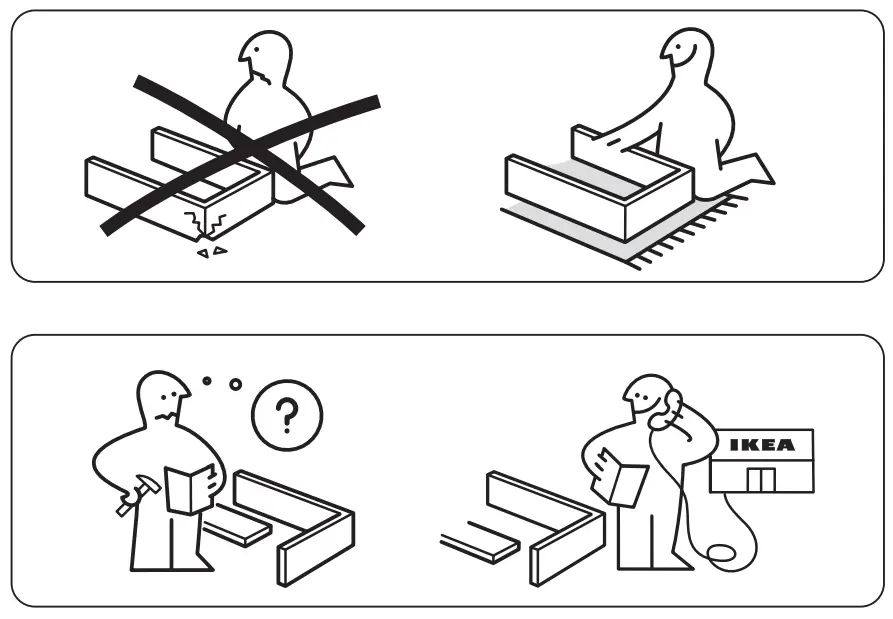 ?

IKEA