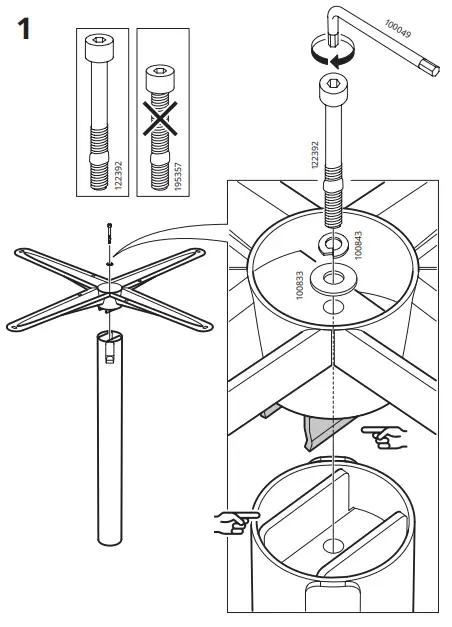 1

122392

195357

100049

122392

100843

100833