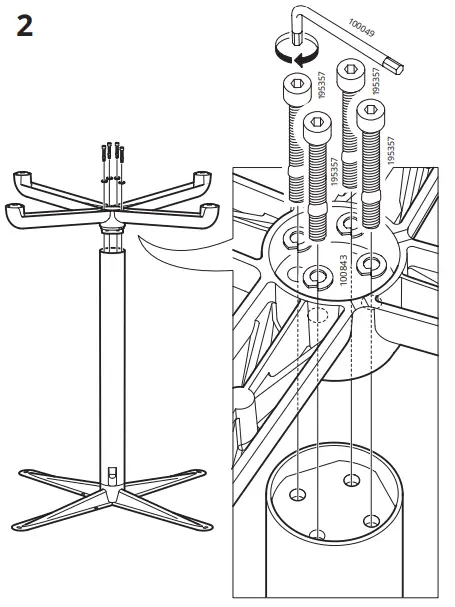 2

100049

195357

195357

195357

195357

100843