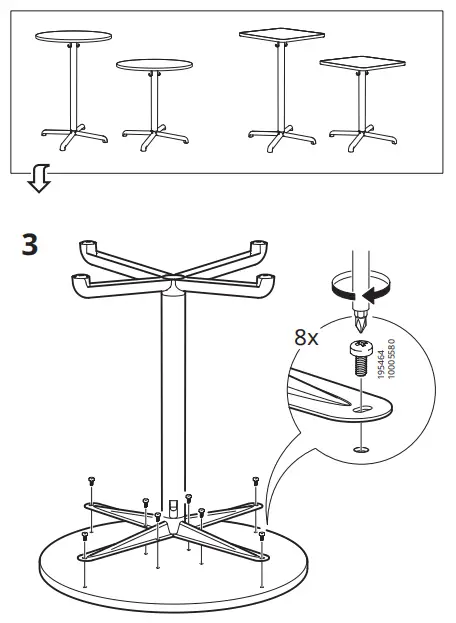 3

8x

195464
10005580