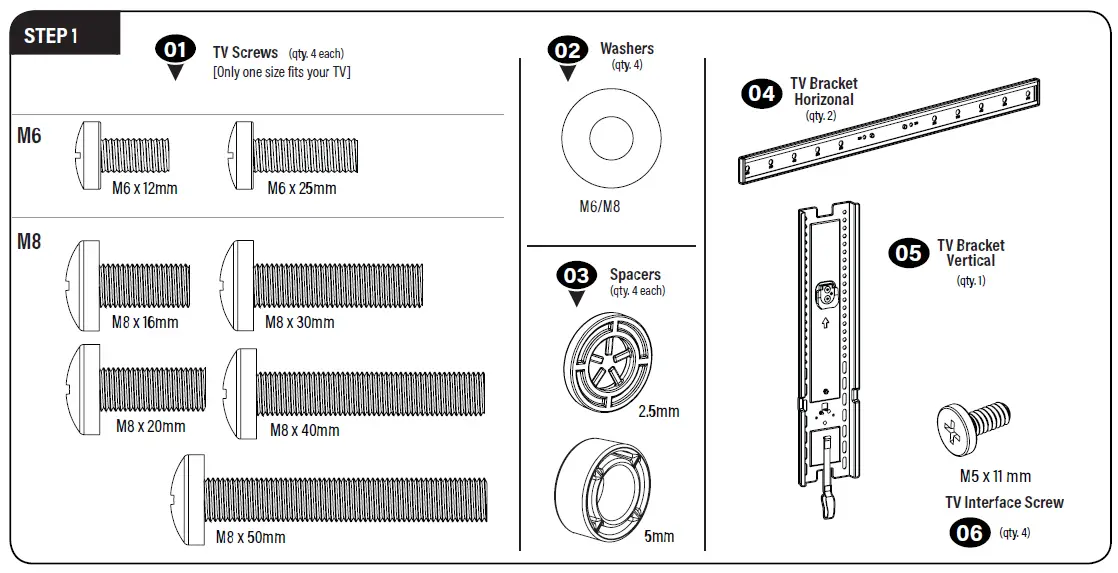 STEP 1

01 TV Screws (qty. 4 each)
[Only one size fits your TV]

M6

M6 x 12mm

M6 x 25mm

M8

M8 x 16mm

M8 x 30mm

M8 x 20mm

M8 x 40mm

M8 x 50mm

02 Washers
(qty. 4)

M6/M8

03 Spacers
(qty. 4 each)

2.5mm

5mm

04 TV Bracket Horizonal
(qty. 2)

05 TV Bracket Vertical
(qty. 1)

M5 x 11 mm
TV Interface Screw
06 (qty. 4)