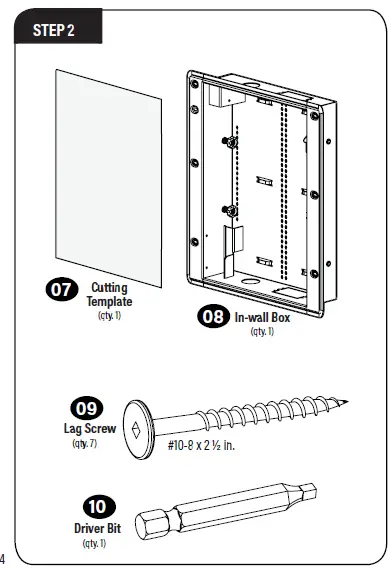 STEP 2

07 Cutting Template
(qty. 1)

08 In-wall Box
(qty. 1)

09 Lag Screw
(qty. 7)

#10-8 x 2 ½ in.

10 Driver Bit
(qty. 1)

4