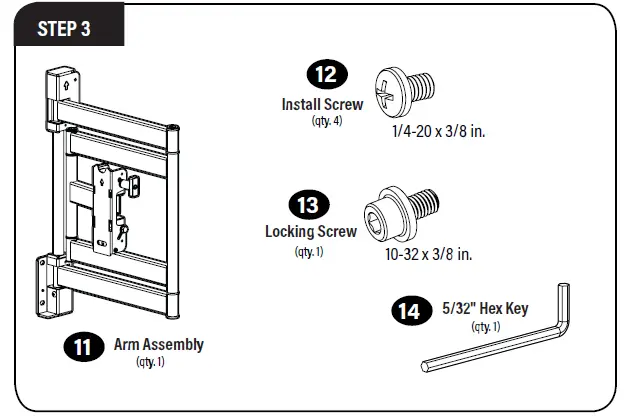 STEP 3

12
Install Screw
(qty. 4)
1/4-20 x 3/8 in.

13
Locking Screw
(qty. 1)
10-32 x 3/8 in.

14
5/32" Hex Key
(qty. 1)

11
Arm Assembly
(qty. 1)