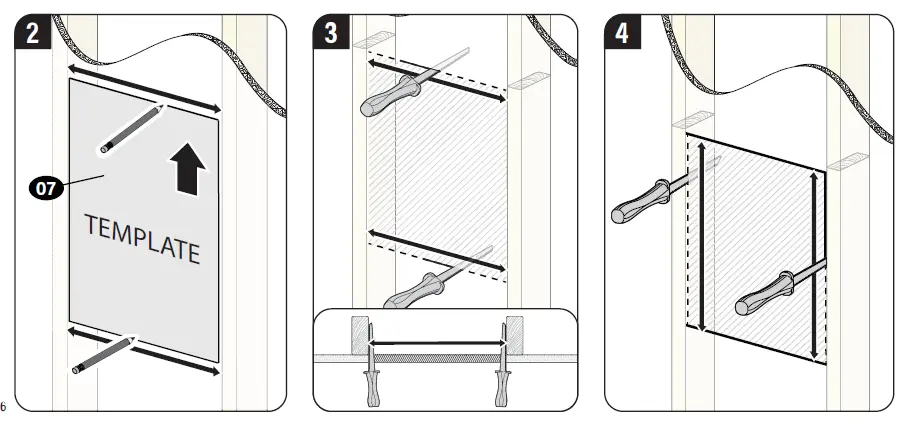 2

07

TEMPLATE

3

4

6