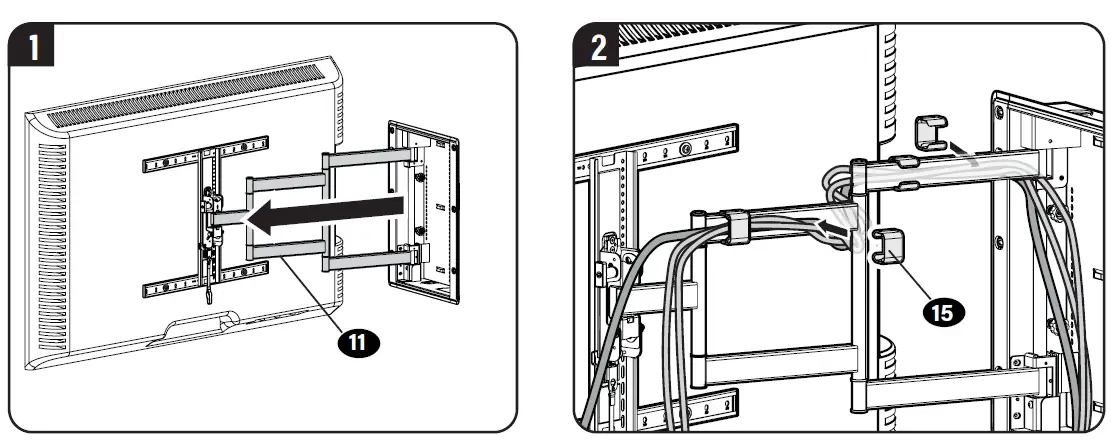 1

11

2

15