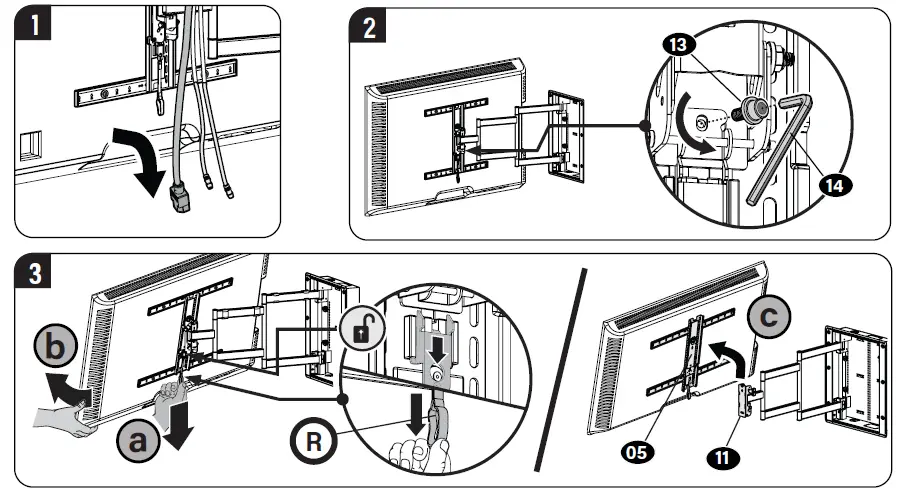 1

2

13

14

3

b

a

R

c

05

11