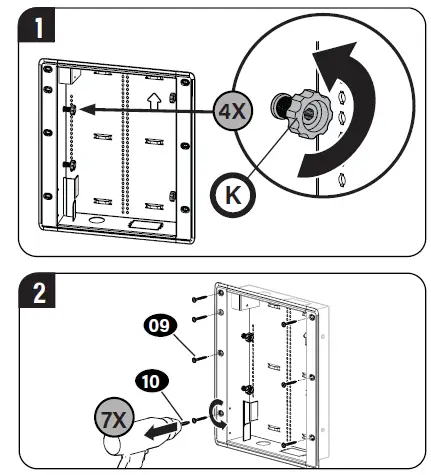 1

4X

K

2

09

10

7X